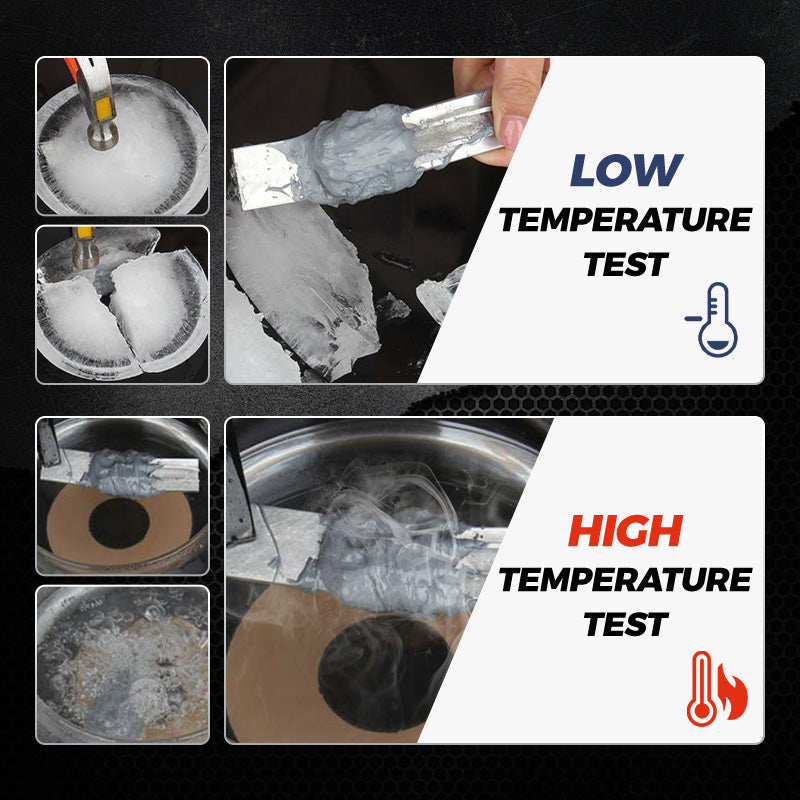 LOW
TEMPERATURE
TEST

HIGH
TEMPERATURE
TEST